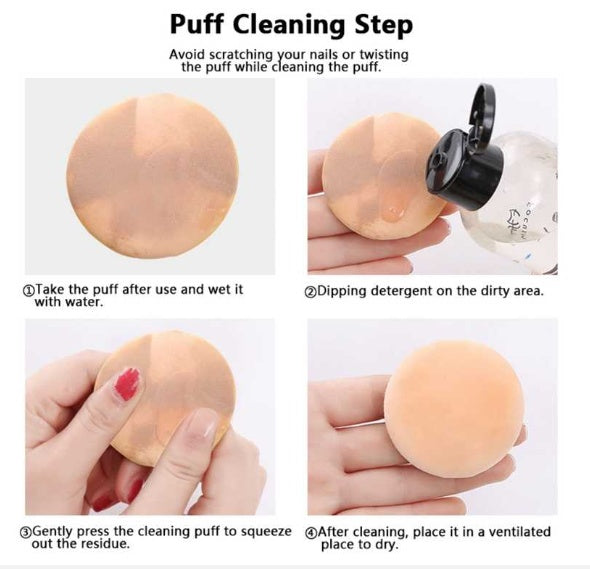 Puff Cleaning Step

Avoid scratching your nails or twisting the puff while cleaning the puff.

①Take the puff after use and wet it with water.

②Dipping detergent on the dirty area.

③Gently press the cleaning puff to squeeze out the residue.

④After cleaning, place it in a ventilated place to dry.